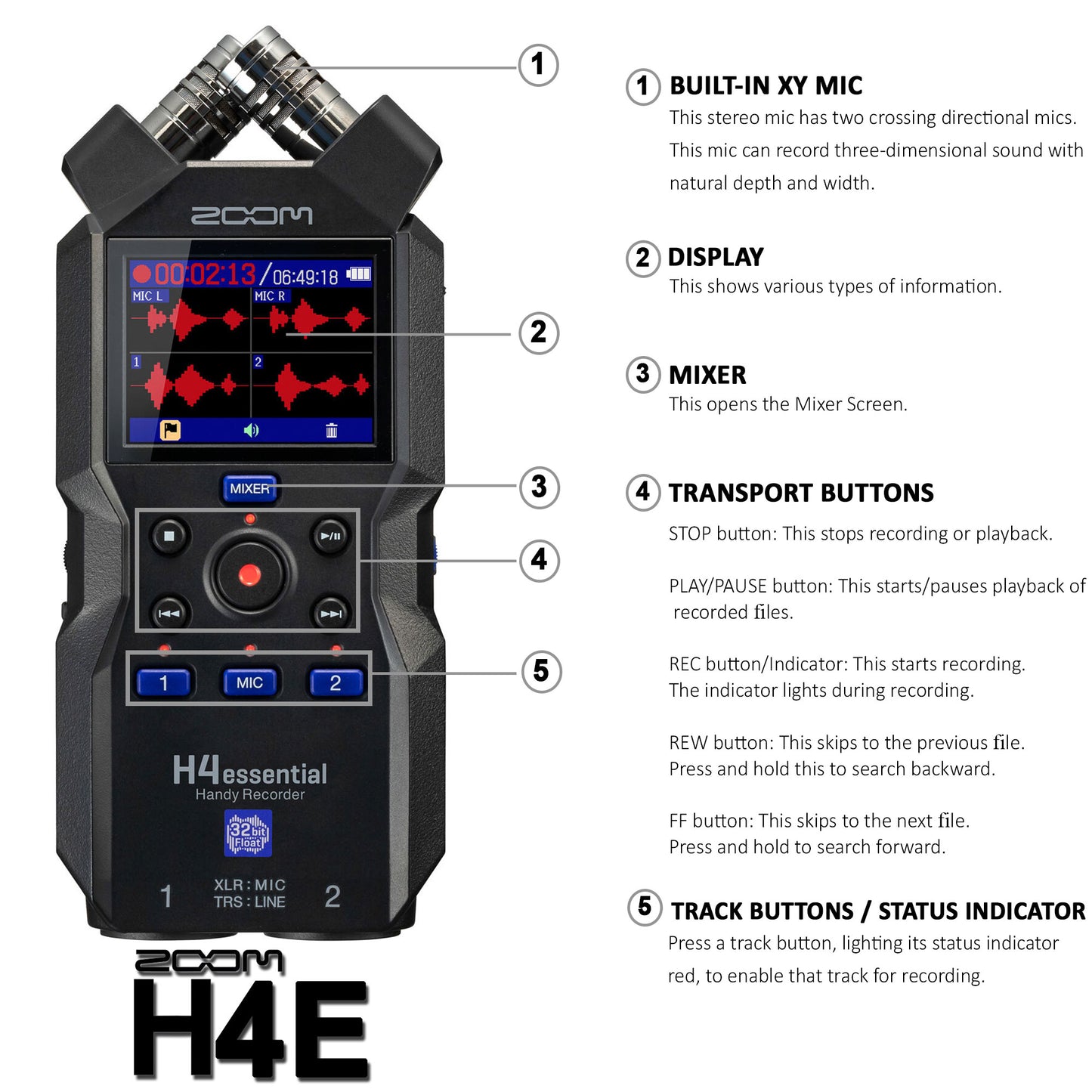 1

ZOOM

00:02:13 / 06:49:18

MIC L

MIC R

1

2

2

MIXER

3

4

1

MIC

2

5

H4essential

Handy Recorder

32bit Float

1

XLR : MIC
TRS : LINE

2

ZOOM

H4E

1 BUILT-IN XY MIC

This stereo mic has two crossing directional mics. This mic can record three-dimensional sound with natural depth and width.

2 DISPLAY

This shows various types of information.

3 MIXER

This opens the Mixer Screen.

4 TRANSPORT BUTTONS

STOP button: This stops recording or playback.

PLAY/PAUSE button: This starts/pauses playback of recorded files.

REC button/Indicator: This starts recording. The indicator lights during recording.

REW button: This skips to the previous file. Press and hold this to search backward.

FF button: This skips to the next file. Press and hold to search forward.

5 TRACK BUTTONS / STATUS INDICATOR

Press a track button, lighting its status indicator red, to enable that track for recording.