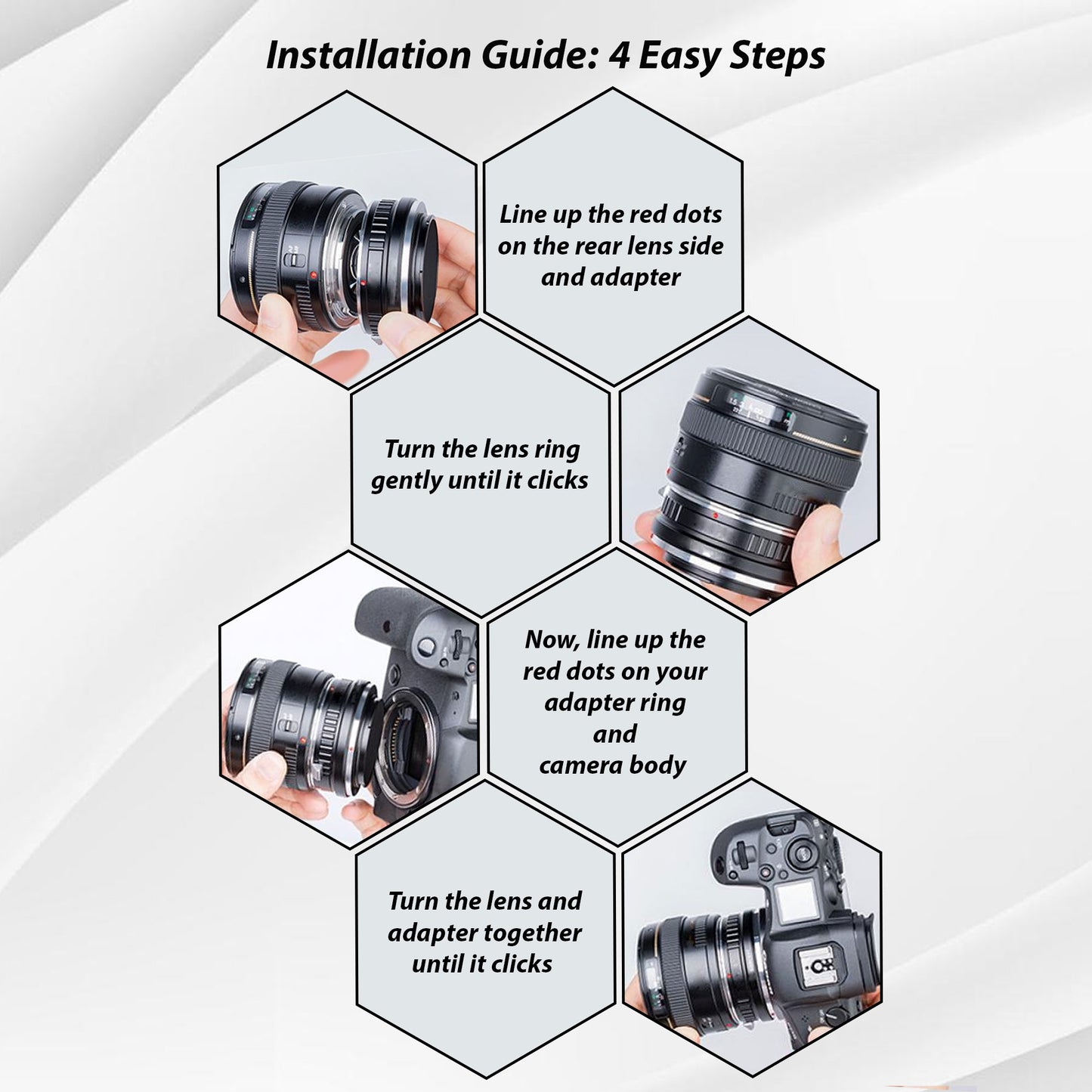 Installation Guide: 4 Easy Steps

Line up the red dots on the rear lens side and adapter

Turn the lens ring gently until it clicks

Now, line up the red dots on your adapter ring and camera body

Turn the lens and adapter together until it clicks