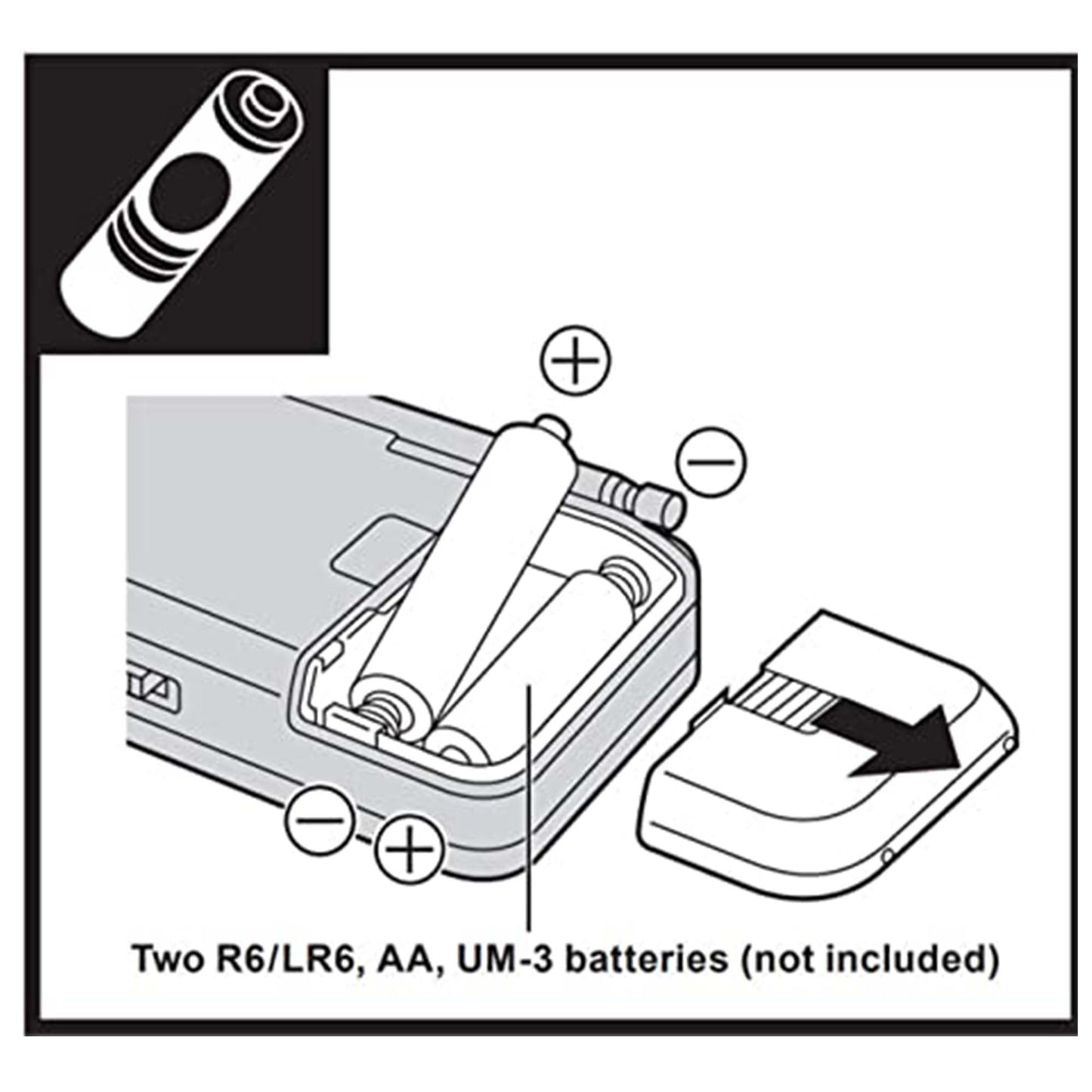 +

−

−

+

Two R6/LR6, AA, UM-3 batteries (not included)