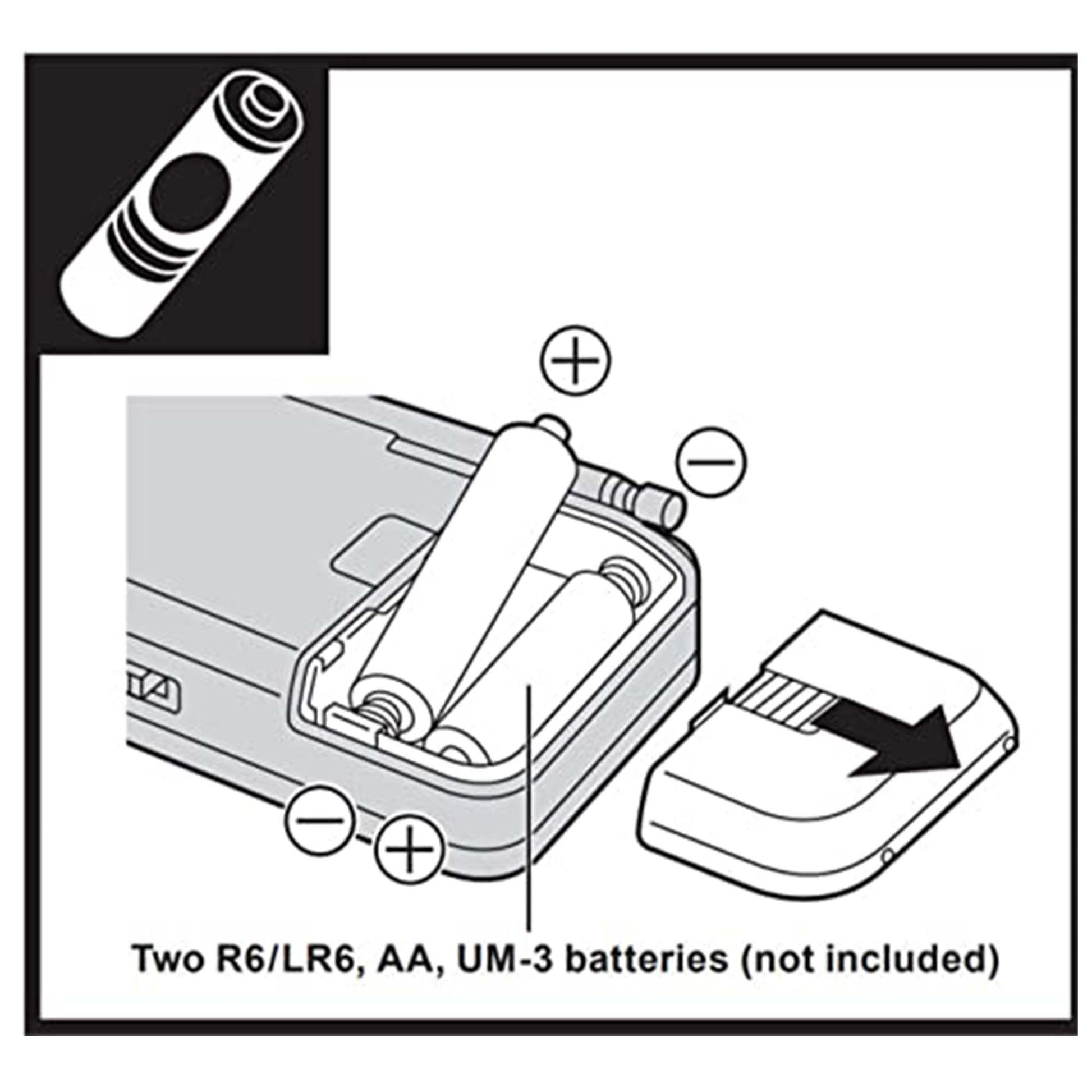 +
−
−
+
Two R6/LR6, AA, UM-3 batteries (not included)