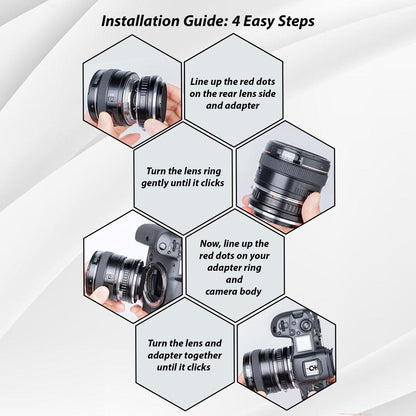 Installation Guide: 4 Easy Steps

Line up the red dots on the rear lens side and adapter

Turn the lens ring gently until it clicks

Now, line up the red dots on your adapter ring and camera body

Turn the lens and adapter together until it clicks