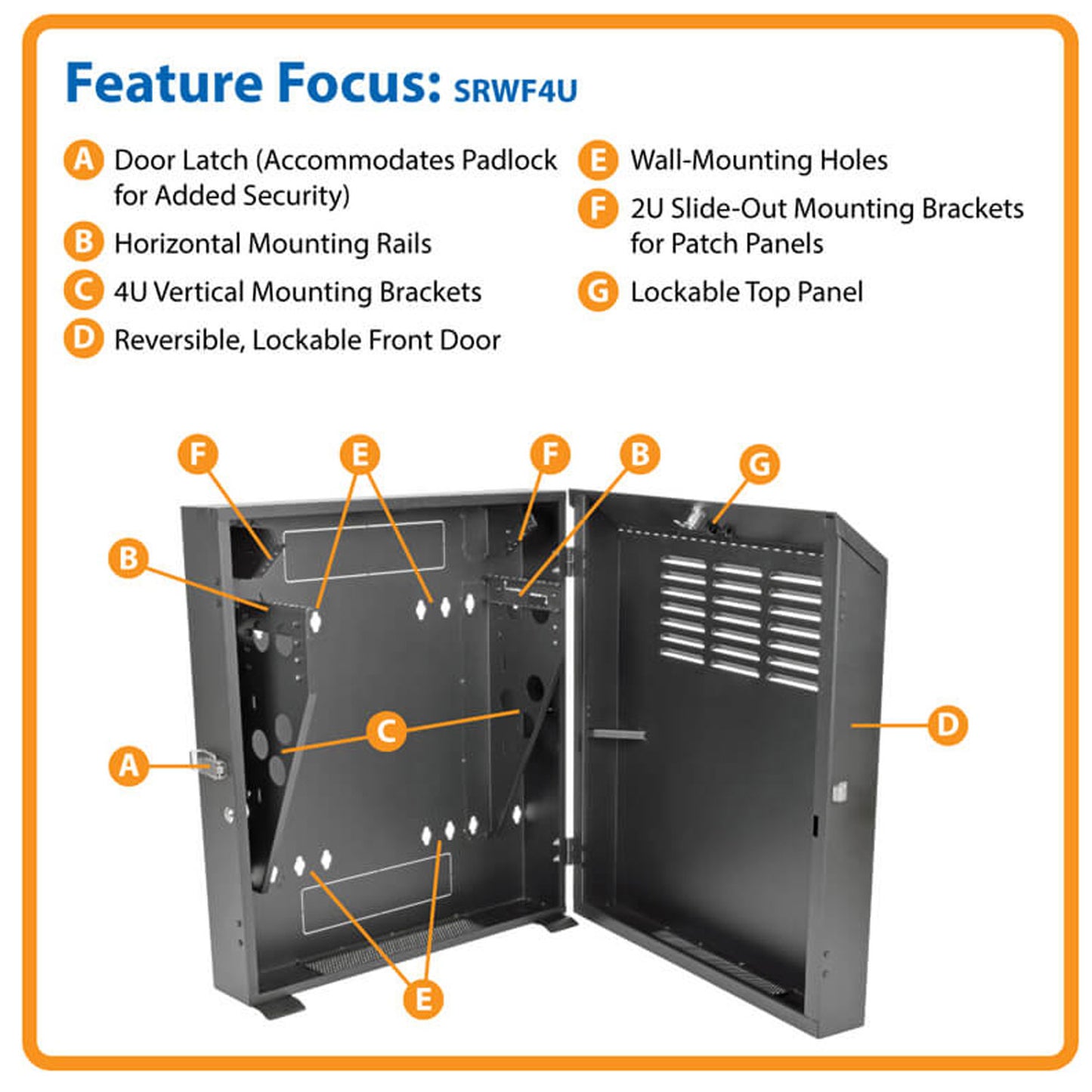 Feature Focus: SRWF4U

A Door Latch (Accommodates Padlock for Added Security)

B Horizontal Mounting Rails

C 4U Vertical Mounting Brackets

D Reversible, Lockable Front Door

E Wall-Mounting Holes

F 2U Slide-Out Mounting Brackets for Patch Panels

G Lockable Top Panel

F
E
F
B
G
B
C
A
D
E