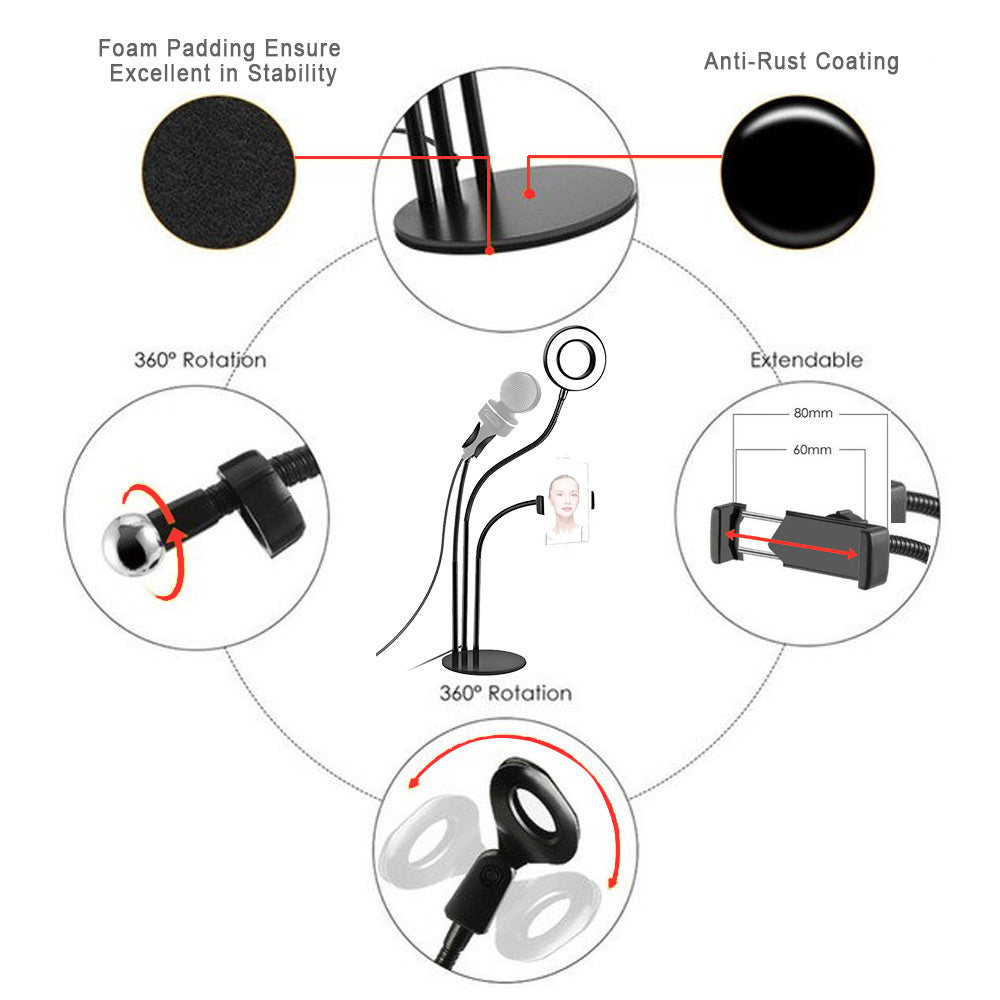 Foam Padding Ensure Excellent in Stability

Anti-Rust Coating

360° Rotation

Extendable

80mm

60mm

360° Rotation