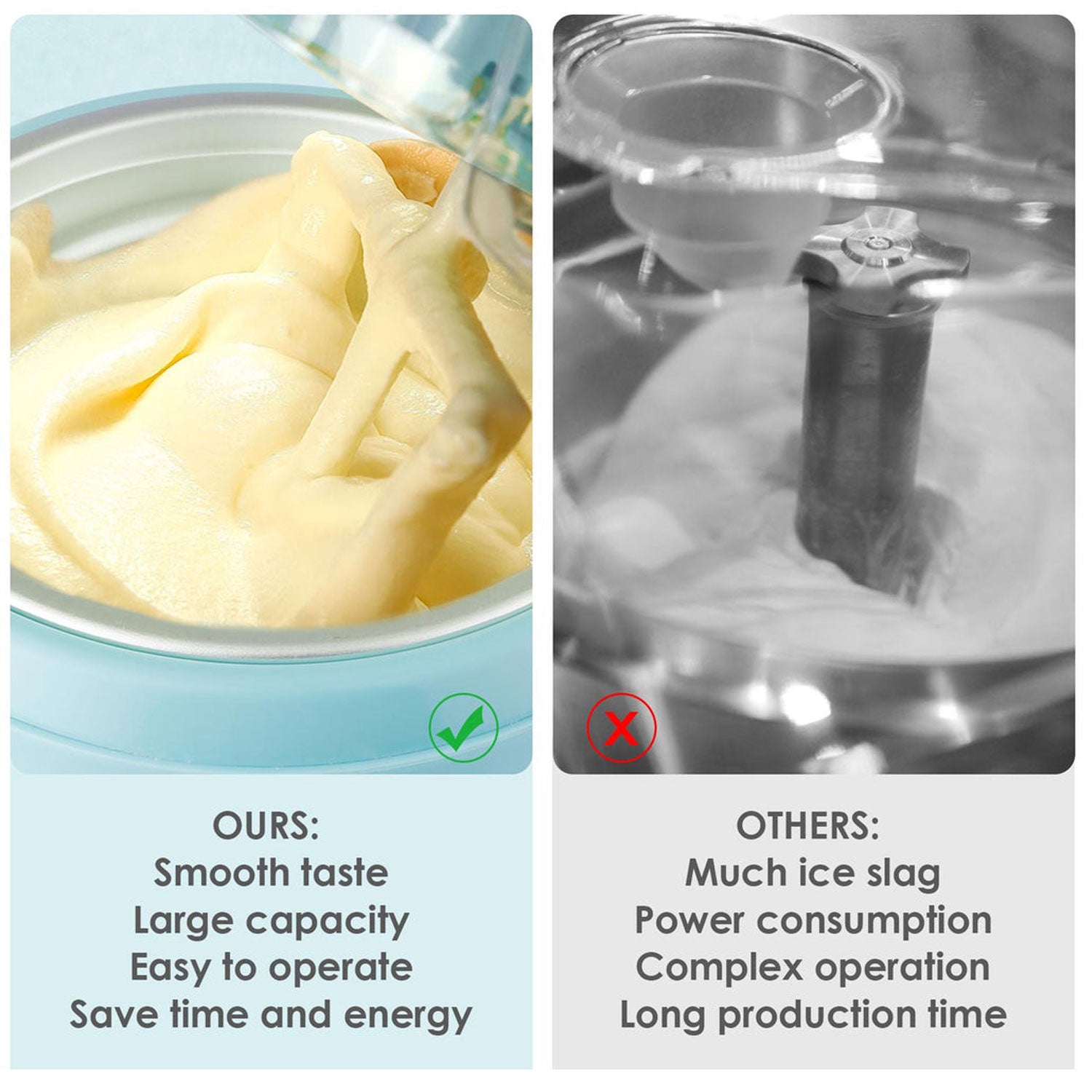 OURS:
Smooth taste
Large capacity
Easy to operate
Save time and energy

OTHERS:
Much ice slag
Power consumption
Complex operation
Long production time