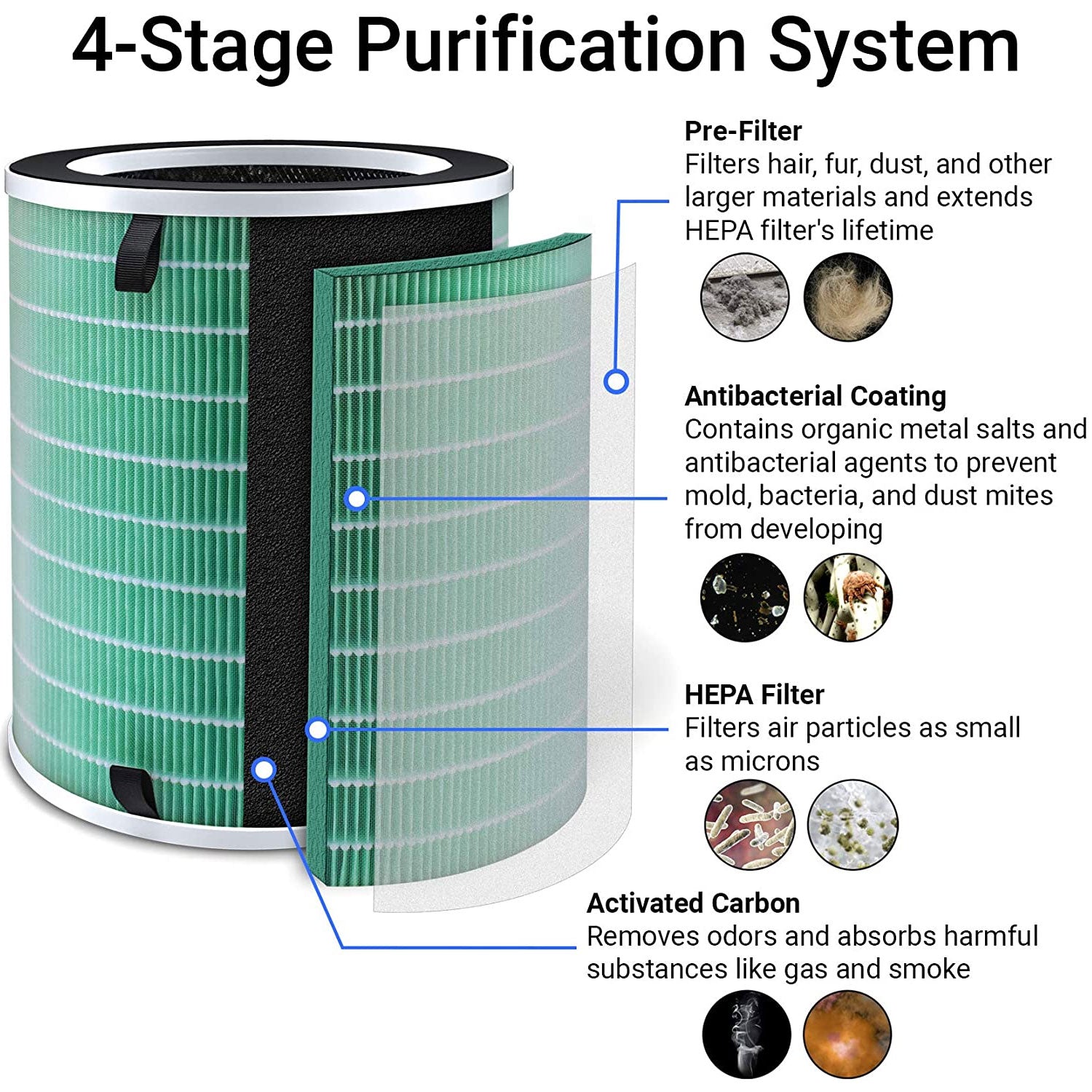 4-Stage Purification System

Pre-Filter
Filters hair, fur, dust, and other larger materials and extends HEPA filter's lifetime

Antibacterial Coating
Contains organic metal salts and antibacterial agents to prevent mold, bacteria, and dust mites from developing

HEPA Filter
Filters air particles as small as microns

Activated Carbon
Removes odors and absorbs harmful substances like gas and smoke