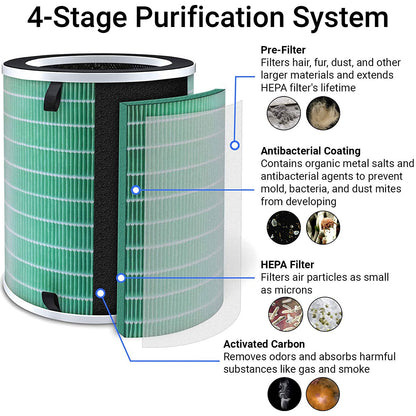 4-Stage Purification System

Pre-Filter
Filters hair, fur, dust, and other larger materials and extends HEPA filter's lifetime

Antibacterial Coating
Contains organic metal salts and antibacterial agents to prevent mold, bacteria, and dust mites from developing

HEPA Filter
Filters air particles as small as microns

Activated Carbon
Removes odors and absorbs harmful substances like gas and smoke