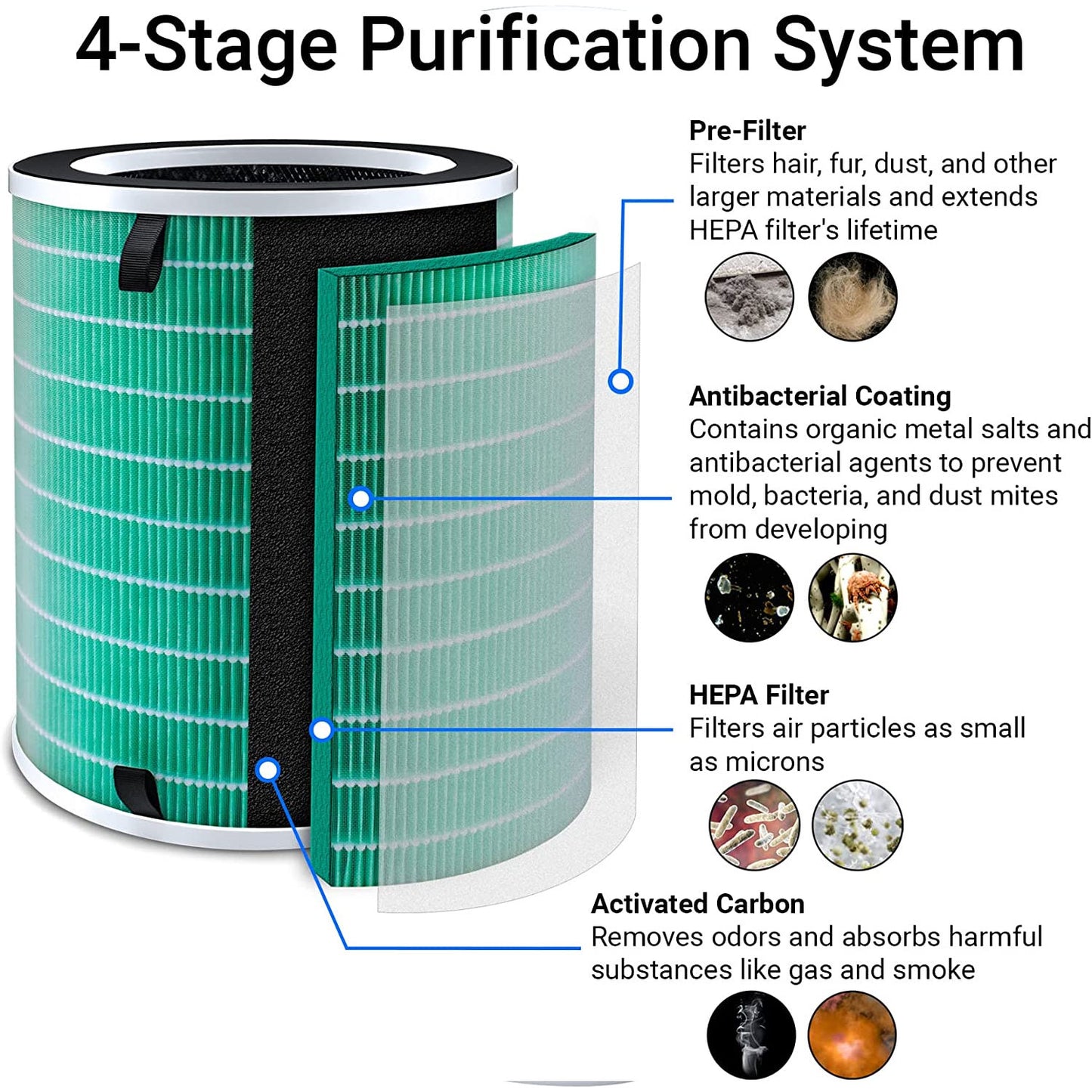 4-Stage Purification System

Pre-Filter
Filters hair, fur, dust, and other larger materials and extends HEPA filter's lifetime

Antibacterial Coating
Contains organic metal salts and antibacterial agents to prevent mold, bacteria, and dust mites from developing

HEPA Filter
Filters air particles as small as microns

Activated Carbon
Removes odors and absorbs harmful substances like gas and smoke