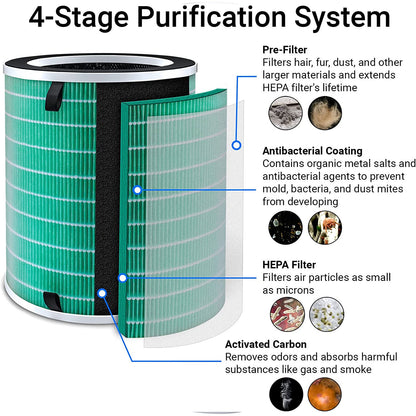 4-Stage Purification System

Pre-Filter
Filters hair, fur, dust, and other larger materials and extends HEPA filter's lifetime

Antibacterial Coating
Contains organic metal salts and antibacterial agents to prevent mold, bacteria, and dust mites from developing

HEPA Filter
Filters air particles as small as microns

Activated Carbon
Removes odors and absorbs harmful substances like gas and smoke